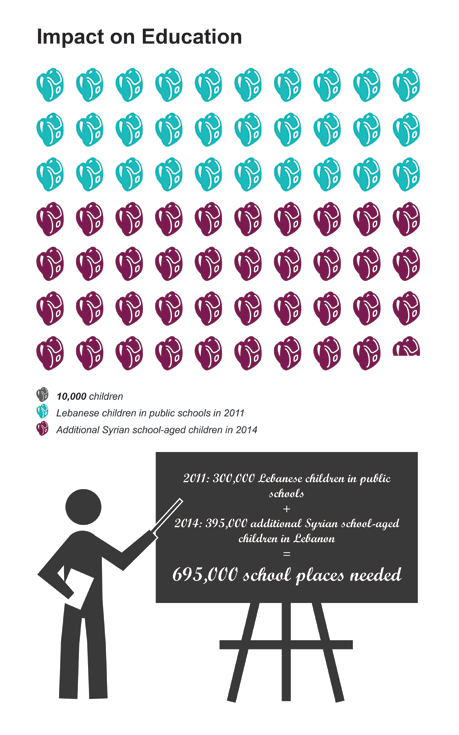 Impact on Education

10,000 children
Lebanese children in public schools in 2011
Additional Syrian school-aged children in 2014

2011: 300,000 Lebanese children in public schools
+
2014: 395,000 additional Syrian school-aged children in Lebanon
=
695,000 school places needed